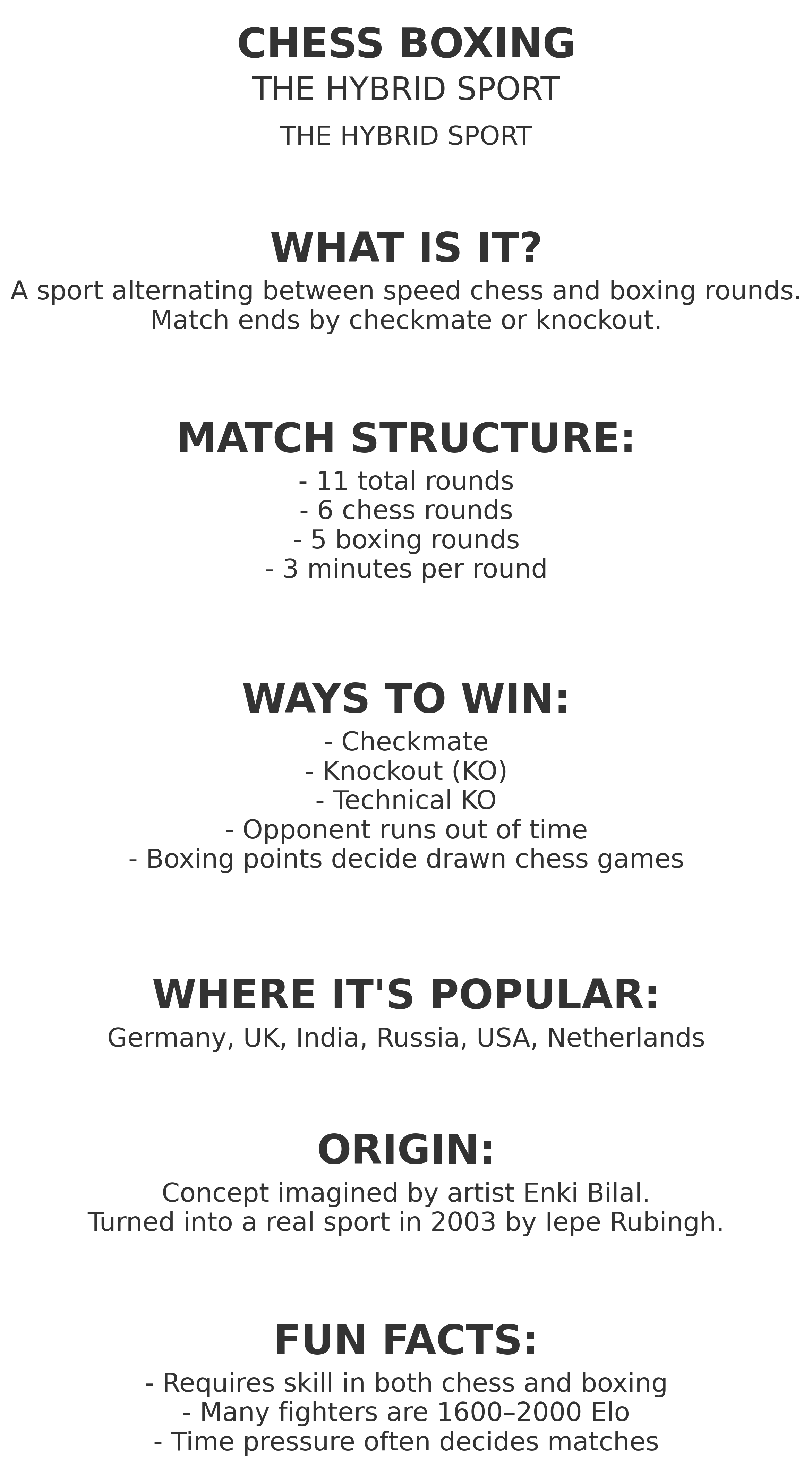 CHESS BOXING
THE HYBRID SPORT
THE HYBRID SPORT

WHAT IS IT?
A sport alternating between speed chess and boxing rounds.
Match ends by checkmate or knockout.

MATCH STRUCTURE:
- 11 total rounds
- 6 chess rounds
- 5 boxing rounds
- 3 minutes per round

WAYS TO WIN:
- Checkmate
- Knockout (KO)
- Technical KO
- Opponent runs out of time
- Boxing points decide drawn chess games

WHERE IT'S POPULAR:
Germany, UK, India, Russia, USA, Netherlands

ORIGIN:
Concept imagined by artist Enki Bilal.
Turned into a real sport in 2003 by Iepe Rubingh.

FUN FACTS:
- Requires skill in both chess and boxing
- Many fighters are 1600–2000 Elo
- Time pressure often decides matches